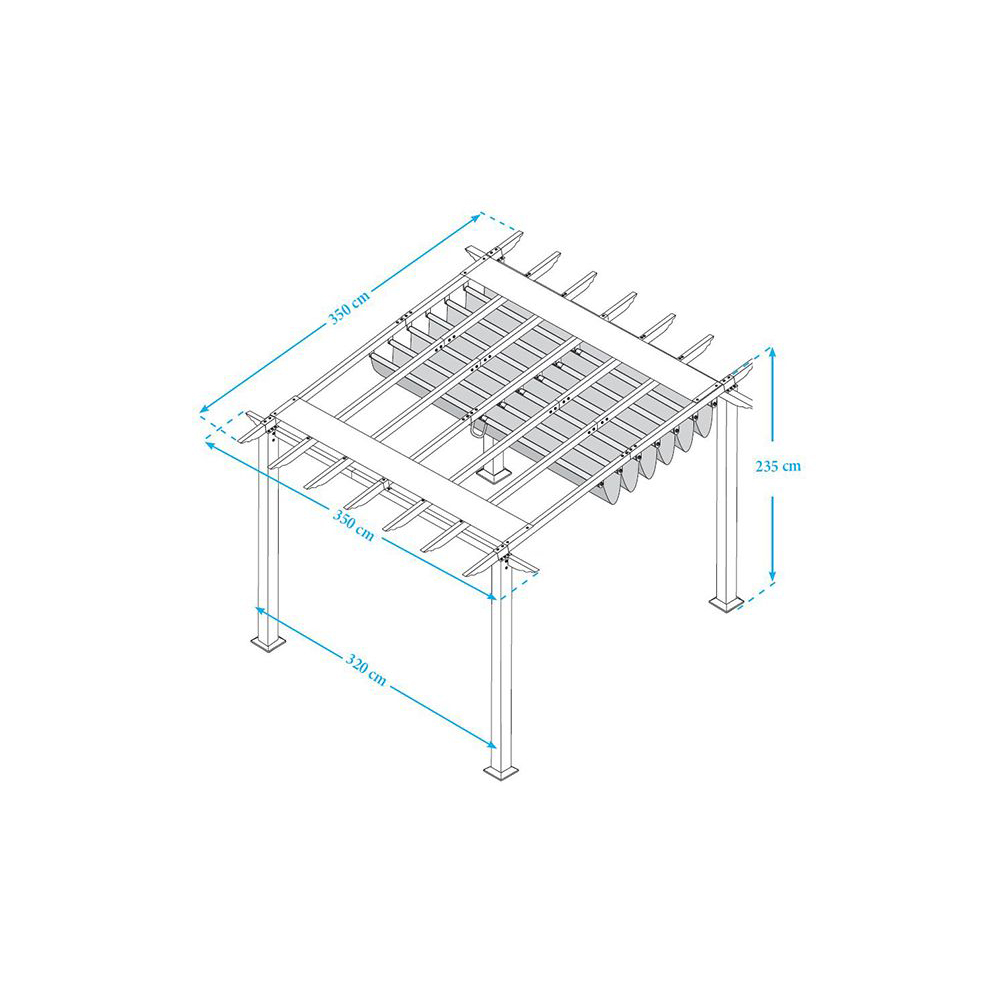 350 cm

235 cm

350 cm

320 cm