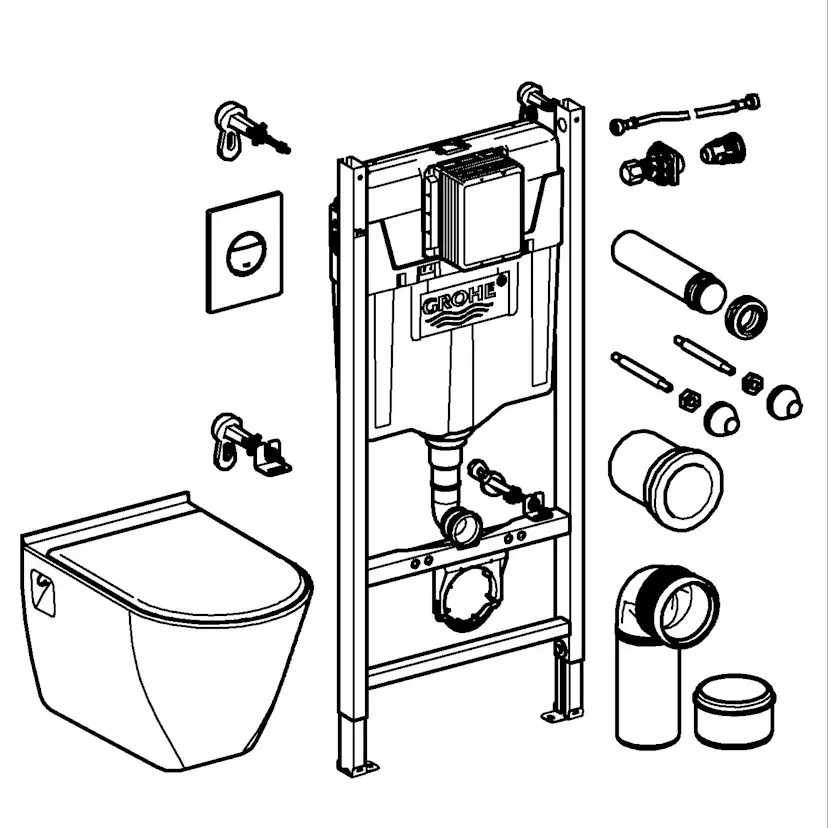 GROHE