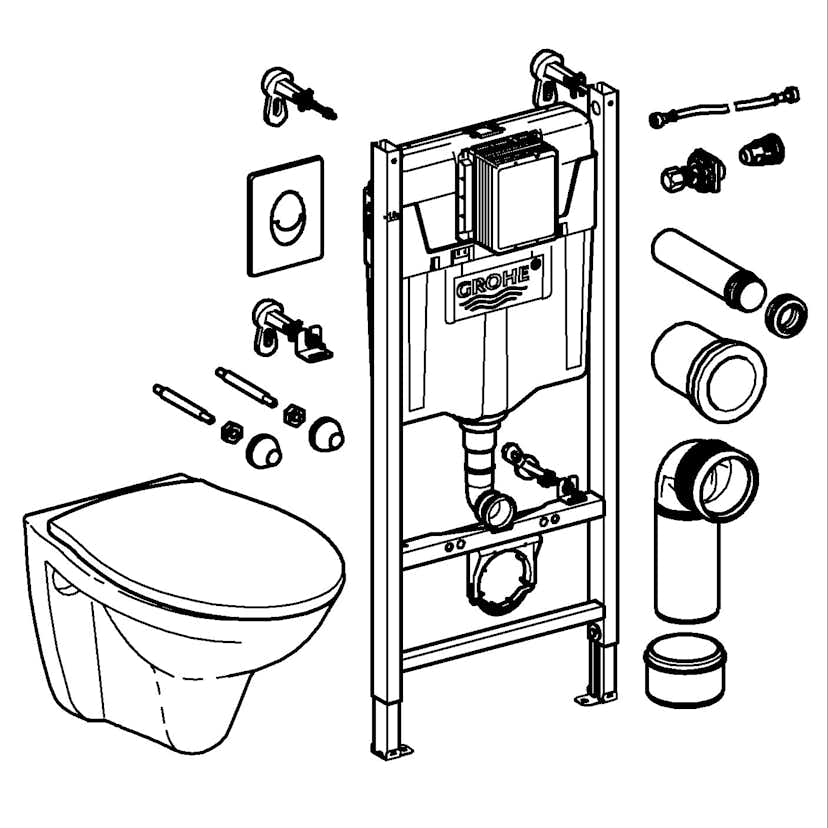 GROHE