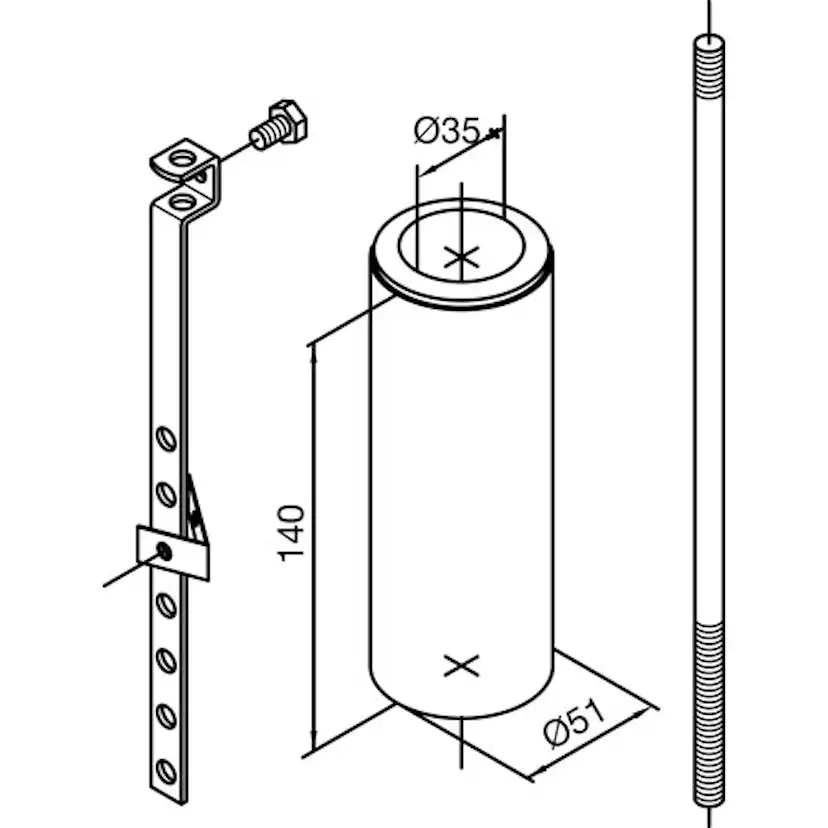 Ø35
140
Ø51