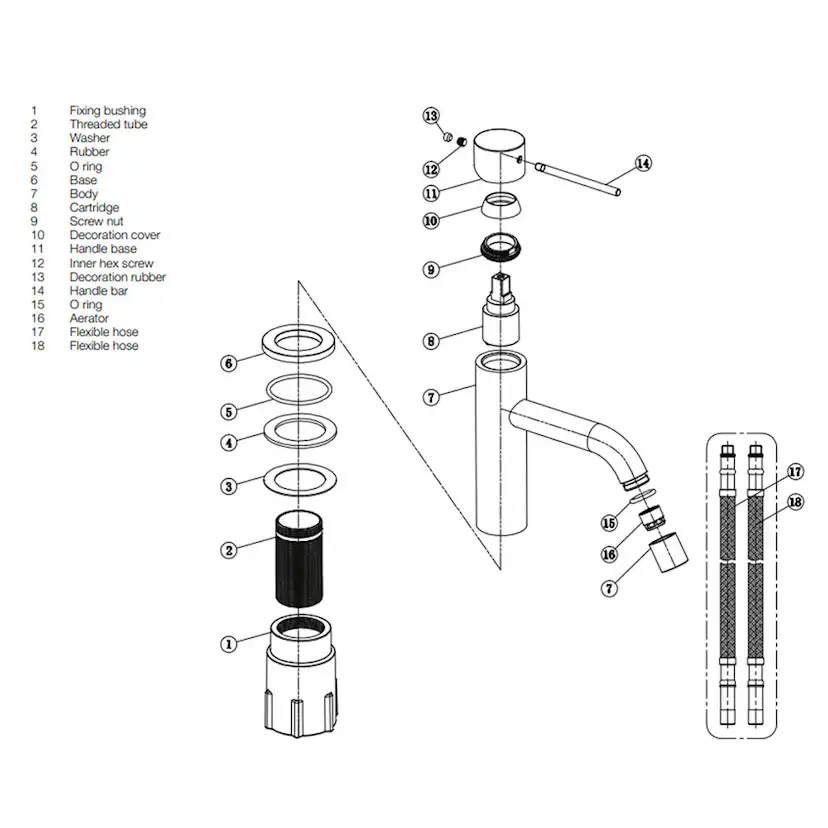 1 Fixing bushing
2 Threaded tube
3 Washer
4 Rubber
5 O ring
6 Base
7 Body
8 Cartridge
9 Screw nut
10 Decoration cover
11 Handle base
12 Inner hex screw
13 Decoration rubber
14 Handle bar
15 O ring
16 Aerator
17 Flexible hose
18 Flexible hose

13
12
11
14
10
9
8
7
6
5
4
3
2
1
15
16
7
17
18