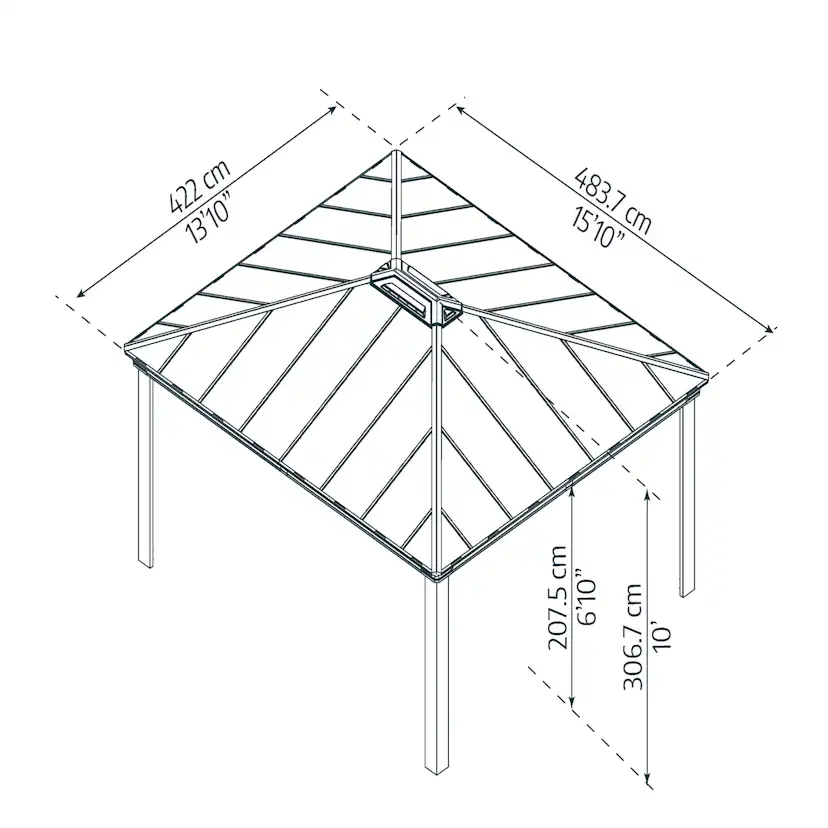 422 cm
13'10"

483.7 cm
15'10"

207.5 cm
6'10"

306.7 cm
10'