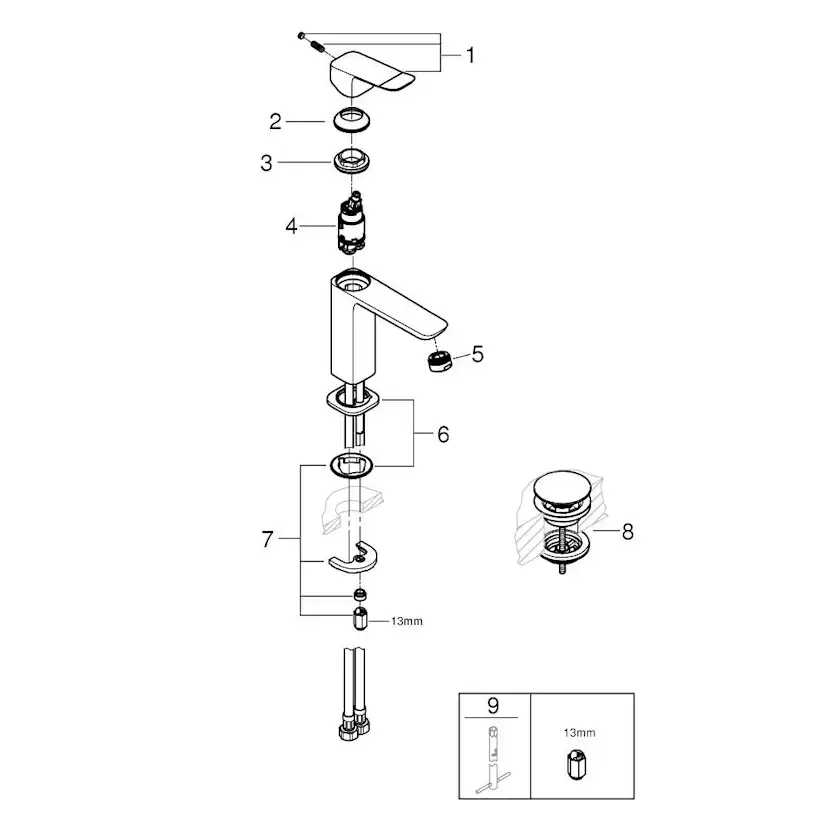 1
2
3
4
5
6
7
13mm
8
9
13mm