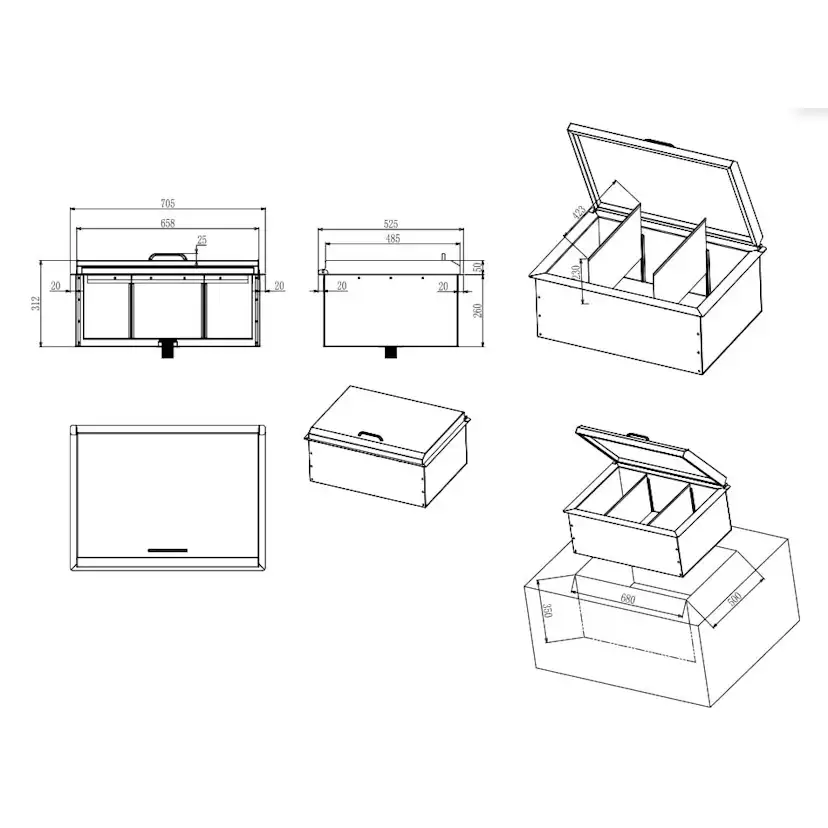 705
658
25
312
20
20
525
485
50
20
20
260
423
230
680
500
350