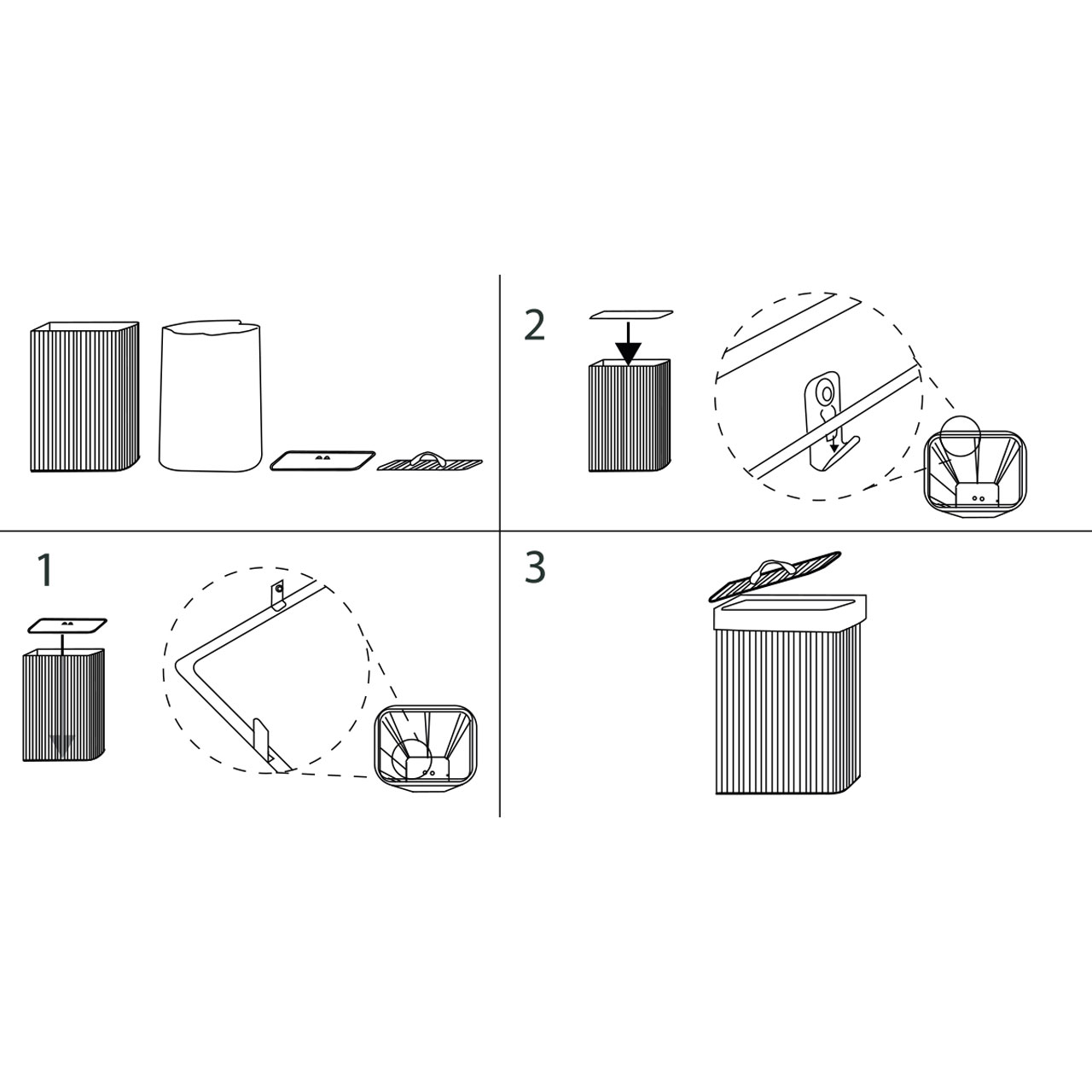 2

1

3