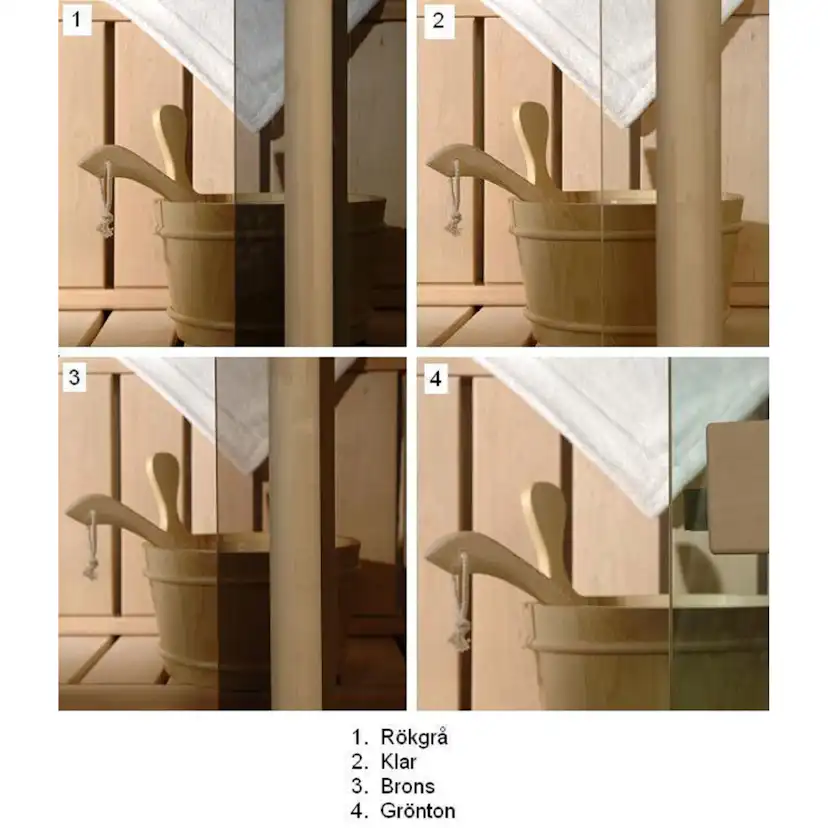 1

2

3

4

1. Rökgrå
2. Klar
3. Brons
4. Grönton