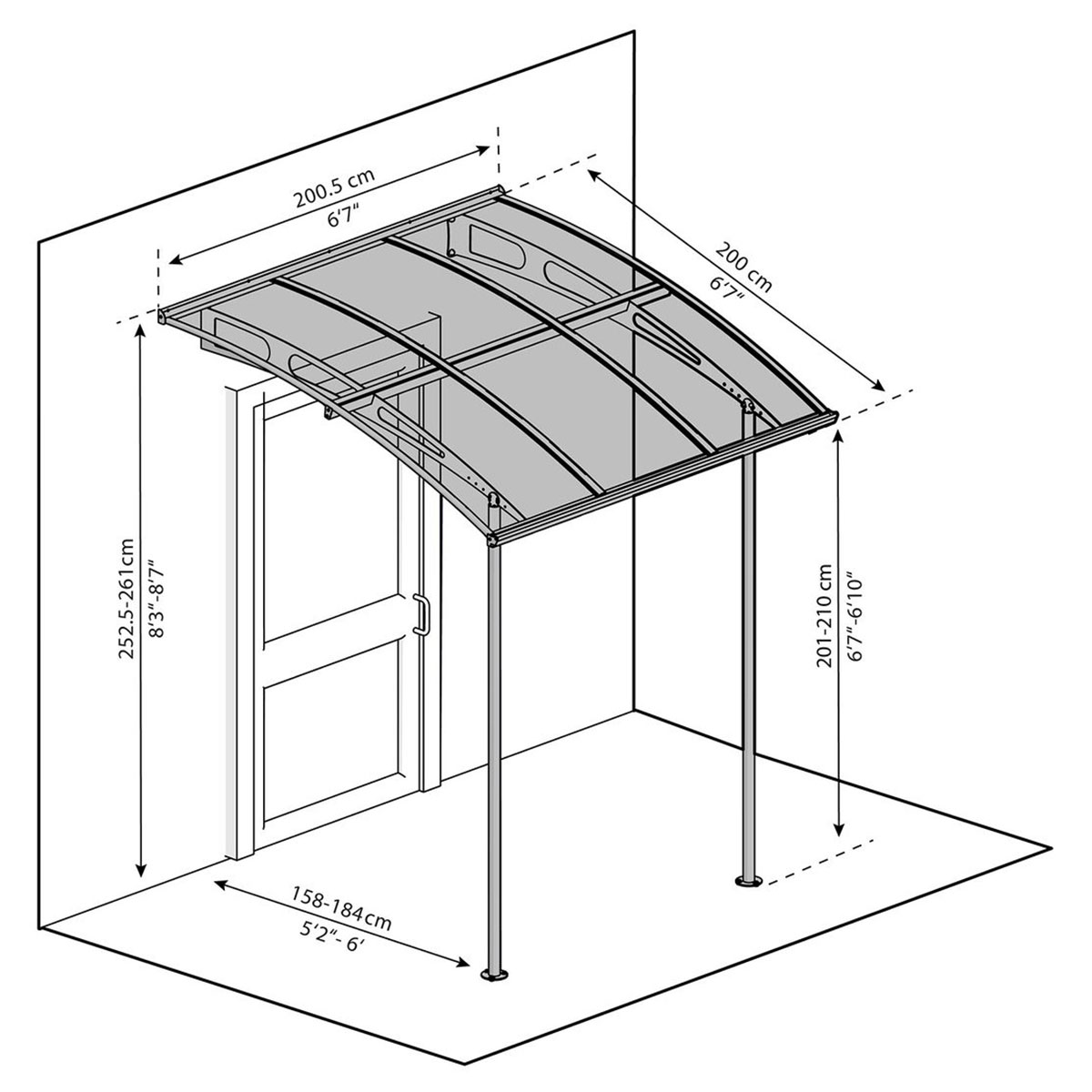 200.5 cm
6'7"

200 cm
6'7"

252.5-261cm
8'3"-8'7"

201-210 cm
6'7"-6'10"

158-184cm
5'2"- 6'