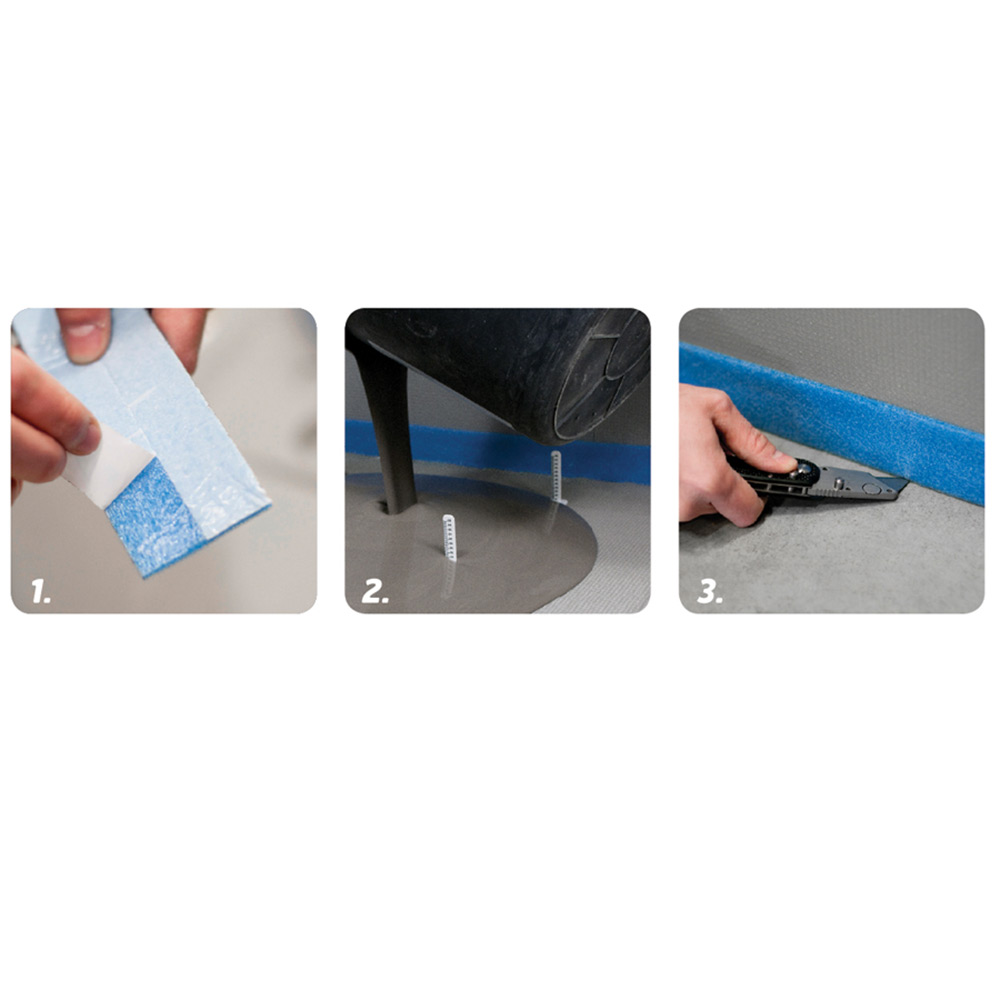 1.

2.

3.